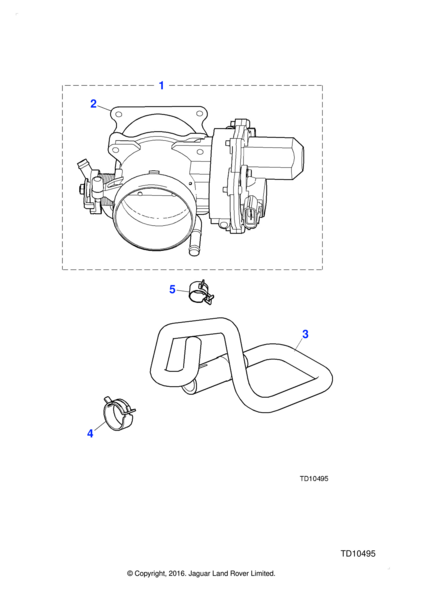 1
2
5
3
4
TD10495
TD10495
© Copyright, 2016. Jaguar Land Rover Limited.