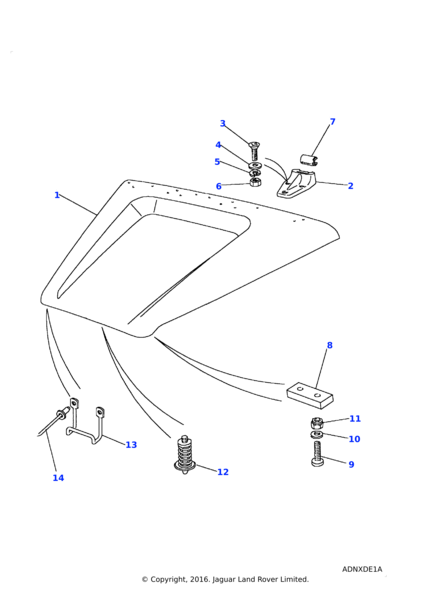 3
7
4
5
6
2
1
8
11
10
9
13
12
14

ADNXDE1A
© Copyright, 2016. Jaguar Land Rover Limited.