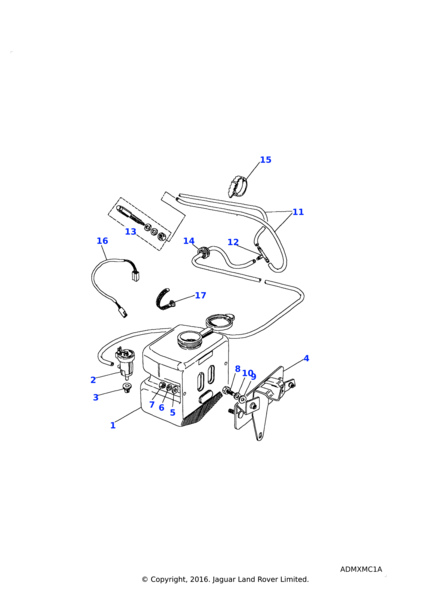 15
11
13
16
14
12
17
4
8
10
9
2
3
7
6
5
1
ADMXMC1A
© Copyright, 2016. Jaguar Land Rover Limited.