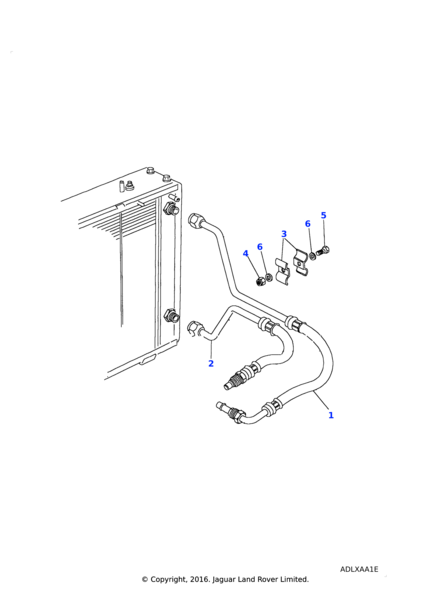 5
6
3
4
6
2
1
ADLXAA1E
© Copyright, 2016. Jaguar Land Rover Limited.