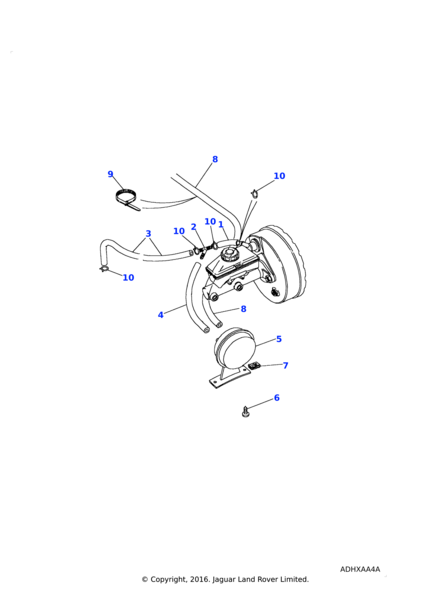 8
9
10
3
10
2
10
1
10
4
8
5
7
6

ADHXAA4A
© Copyright, 2016. Jaguar Land Rover Limited.