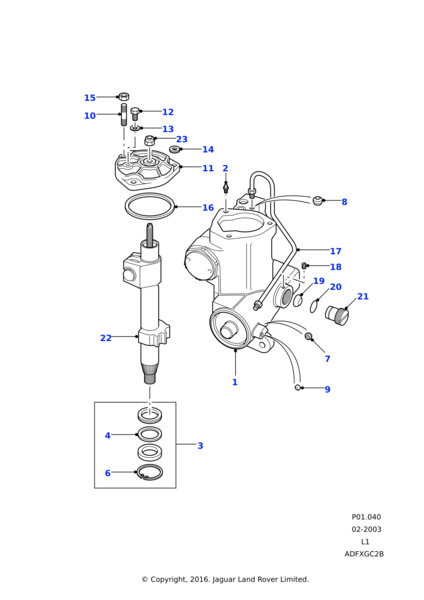 15
10
12
13
23
14
11
2
8
16
17
18
19
20
21
22
7
1
9
4
3
6

P01.040
02-2003
L1
ADFXGC2B

© Copyright, 2016. Jaguar Land Rover Limited.