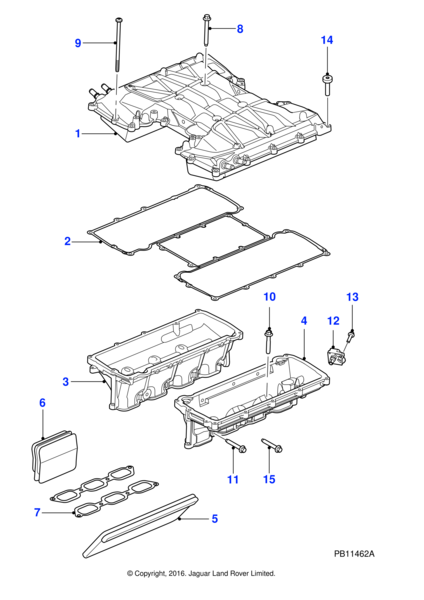 9
8
14
1
2
10
13
4
12
3
6
11
15
7
5
PB11462A
© Copyright, 2016. Jaguar Land Rover Limited.