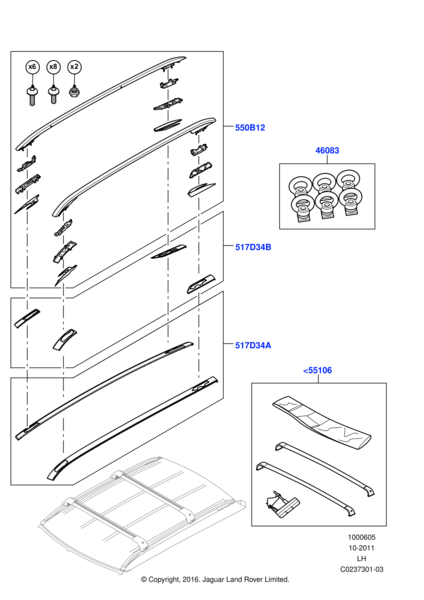 x6 x8 x2

550B12

46083

517D34B

517D34A

<55106

1000605
10-2011
LH
C0237301-03

© Copyright, 2016. Jaguar Land Rover Limited.