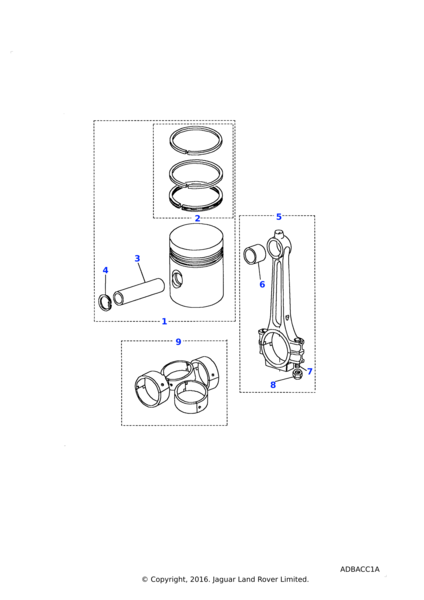 2

5

3

4

6

1

9

7

8

ADBACC1A

© Copyright, 2016. Jaguar Land Rover Limited.