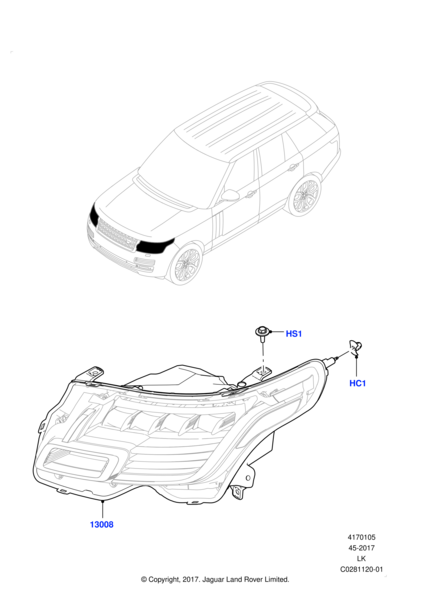 HS1

HC1

13008

4170105
45-2017
LK
C0281120-01

© Copyright, 2017. Jaguar Land Rover Limited.