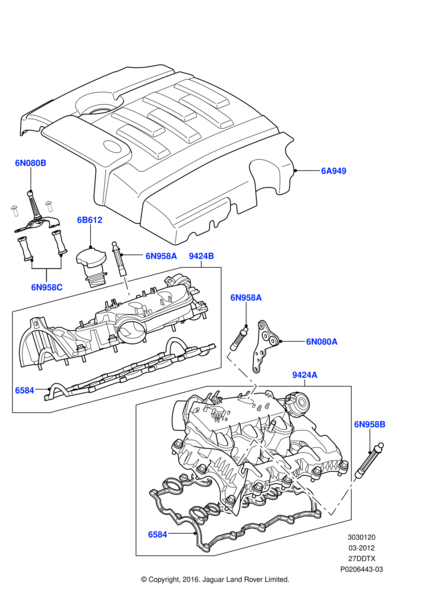 6N080B

6A949

6B612

6N958A

9424B

6N958C

6N958A

6N080A

6584

9424A

6N958B

6584

3030120
03-2012
27DDTX
P0206443-03

© Copyright, 2016. Jaguar Land Rover Limited.