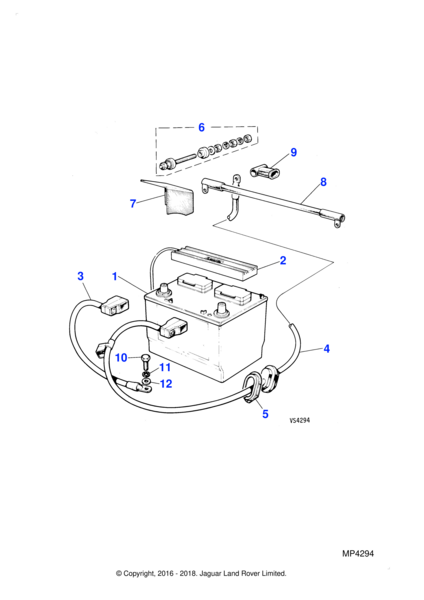 6
9
8
7
2
3
1
4
10
11
12
5
VS4294

MP4294

© Copyright, 2016 - 2018. Jaguar Land Rover Limited.