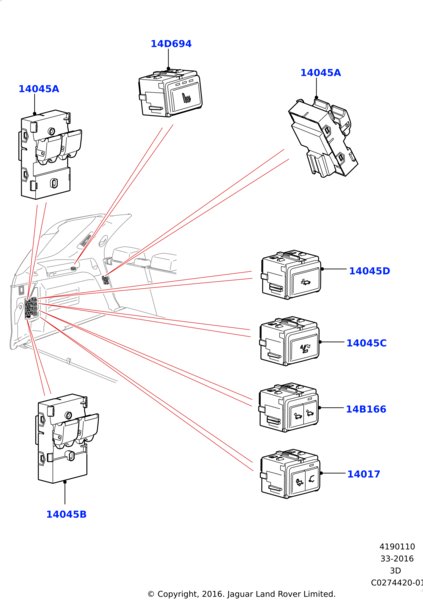 14D694

14045A

14045A

14045D

14045C

14B166

14017

14045B

4190110
33-2016
3D
C0274420-01

© Copyright, 2016. Jaguar Land Rover Limited.