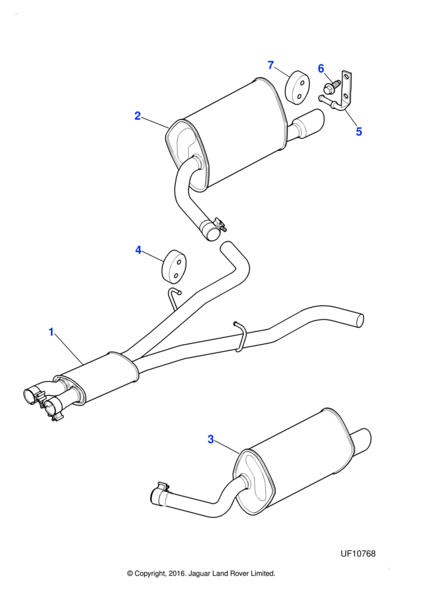 7
6
2
5
4
1
3
UF10768
© Copyright, 2016. Jaguar Land Rover Limited.