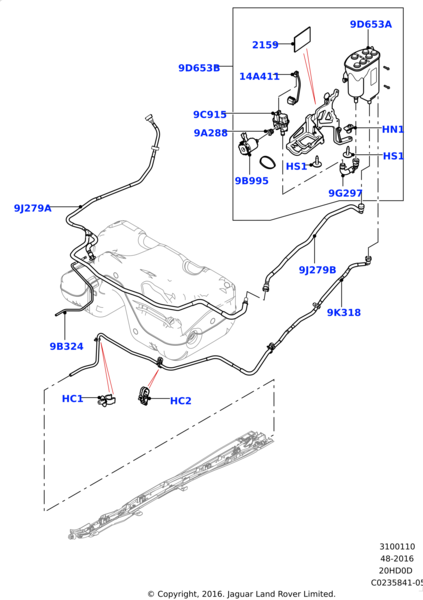 9D653A
2159
9D653B
14A411
9C915
9A288
HN1
HS1
HS1
9B995
9G297
9J279A
9J279B
9K318
9B324
HC1
HC2

3100110
48-2016
20HD0D
C0235841-05

© Copyright, 2016. Jaguar Land Rover Limited.