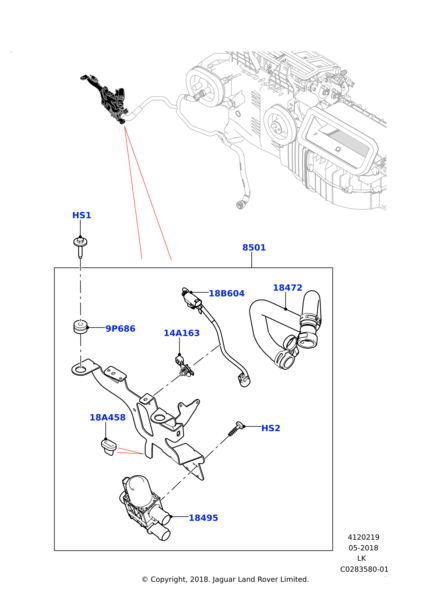 HS1

8501

18B604

18472

9P686

14A163

18A458

HS2

18495

4120219
05-2018
LK
C0283580-01

© Copyright, 2018. Jaguar Land Rover Limited.