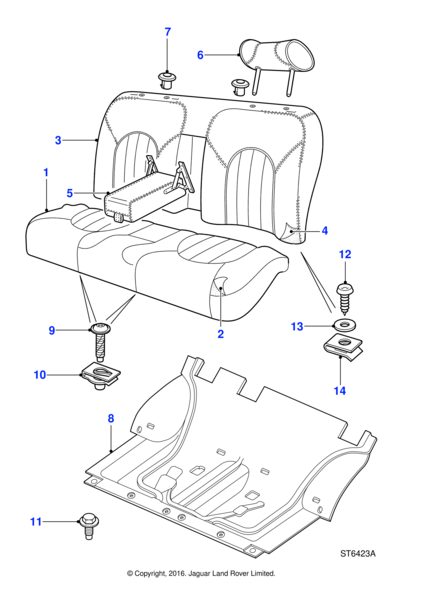 7
6
3
1
5
4
12
2
9
13
10
14
8
11
ST6423A
© Copyright, 2016. Jaguar Land Rover Limited.