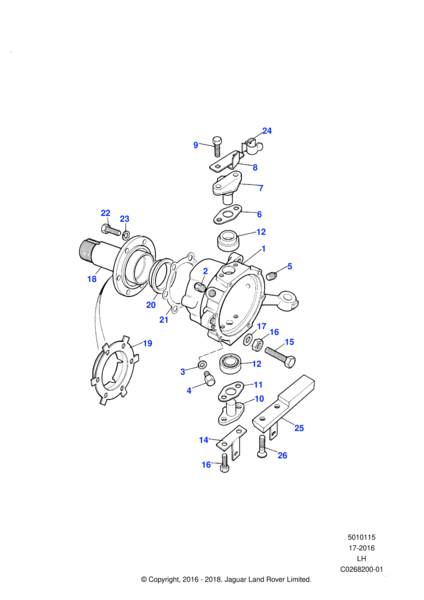 24
9
8
7
6
22
23
12
1
5
2
18
20
21
17
16
15
19
3
12
4
11
10
25
14
26
16

5010115
17-2016
LH
C0268200-01
© Copyright, 2016 - 2018. Jaguar Land Rover Limited.