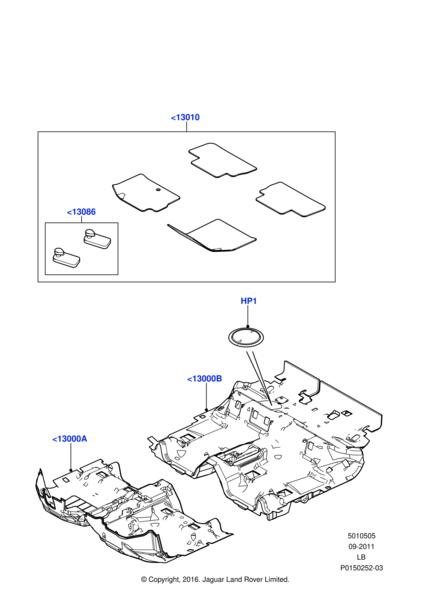 <13010

<13086

HP1

<13000B

<13000A

5010505
09-2011
LB
P0150252-03

© Copyright, 2016. Jaguar Land Rover Limited.