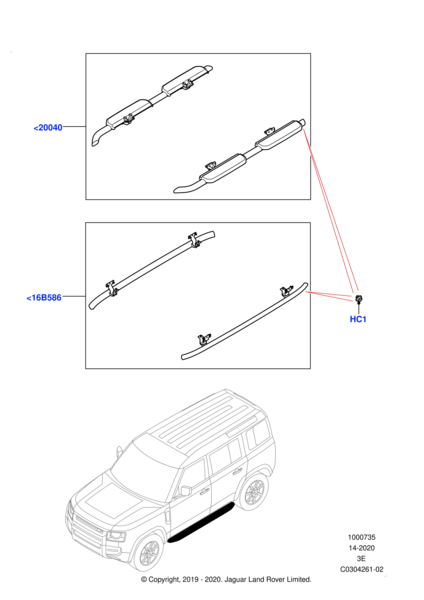 <20040

<16B586

HC1

1000735
14-2020
3E
C0304261-02

© Copyright, 2019 - 2020. Jaguar Land Rover Limited.