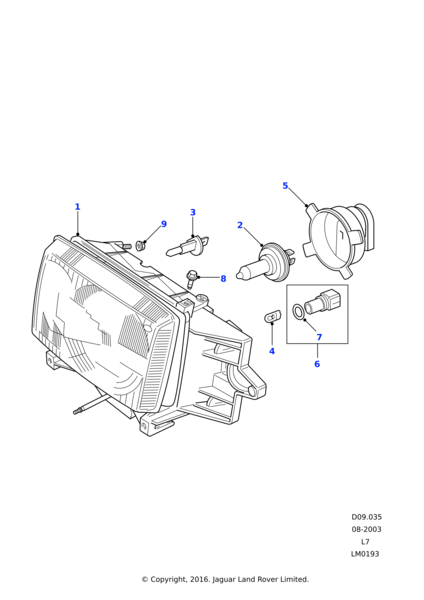 5
1
3
9
2
8
4
7
6

D09.035
08-2003
L7
LM0193

© Copyright, 2016. Jaguar Land Rover Limited.