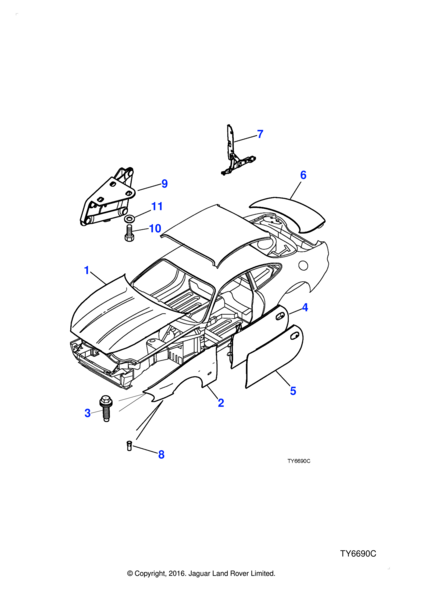 7
6
9
11
10
1
4
5
2
3
8
TY6690C

TY6690C

© Copyright, 2016. Jaguar Land Rover Limited.