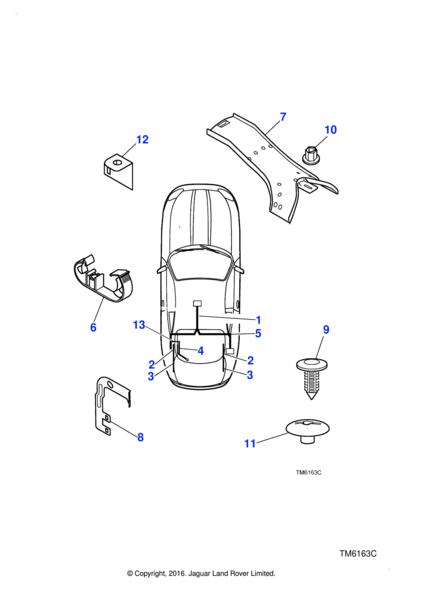 7
10
12
6
1
13
5
4
2
2
3
3
9
8
11
TM6163C

TM6163C

© Copyright, 2016. Jaguar Land Rover Limited.