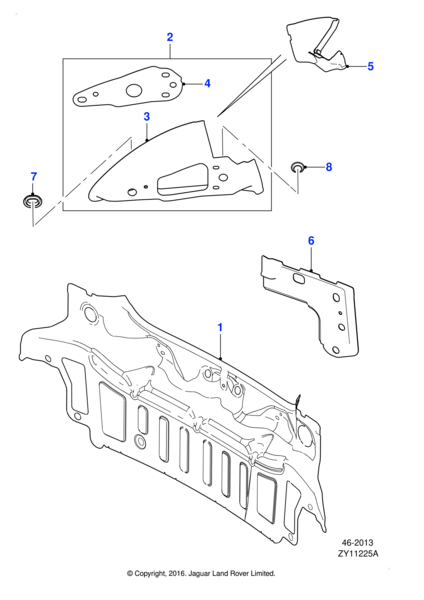 2
5
4
3
7
8
6
1
46-2013
ZY11225A
© Copyright, 2016. Jaguar Land Rover Limited.