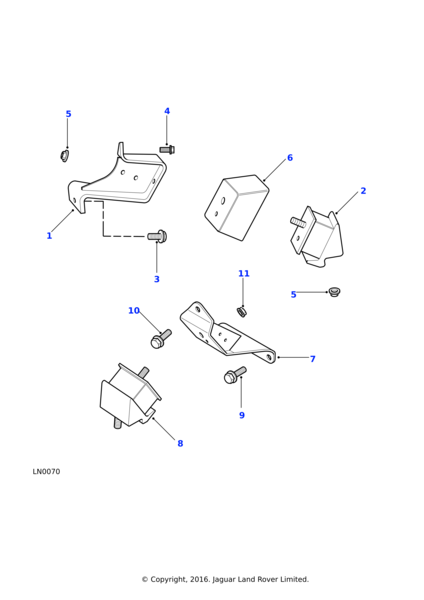 5
4
6
2
1
3
11
5
10
7
9
8
LN0070
© Copyright, 2016. Jaguar Land Rover Limited.