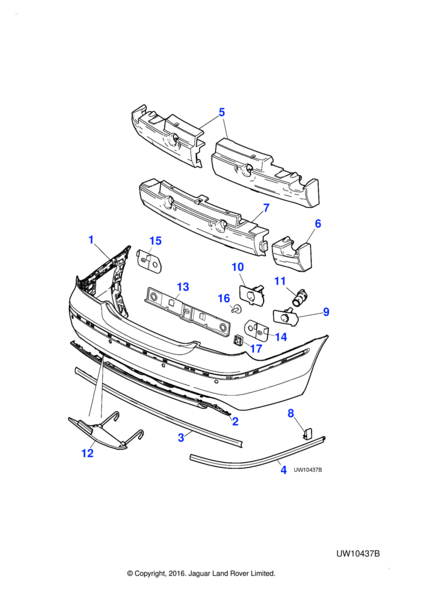 5
7
6
1
15
10
11
13
16
9
14
17
2
8
3
12
4
UW10437B

UW10437B

© Copyright, 2016. Jaguar Land Rover Limited.