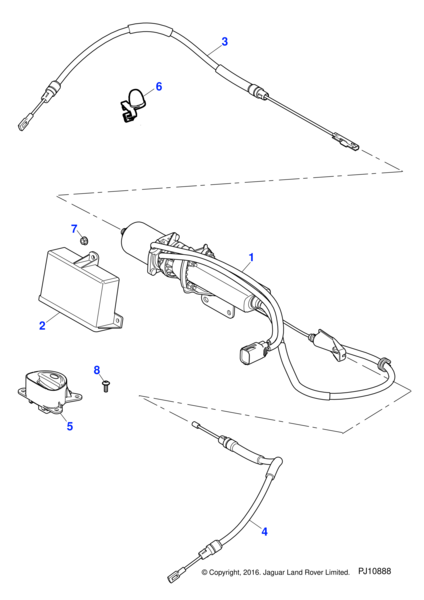 3

6

7

1

2

8

5

4

© Copyright, 2016. Jaguar Land Rover Limited. PJ10888