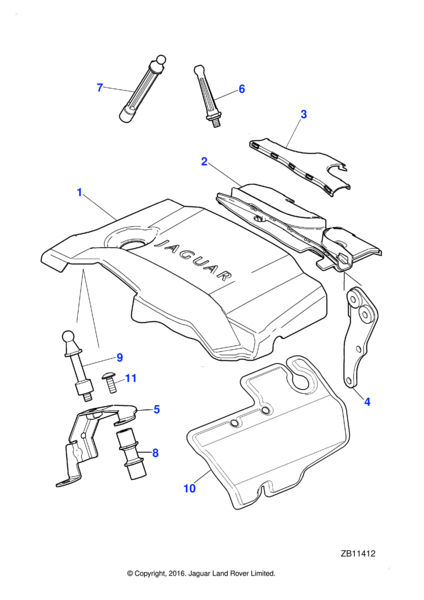 7
6
3
2
1
JAGUAR
9
11
5
8
4
10
ZB11412
© Copyright, 2016. Jaguar Land Rover Limited.