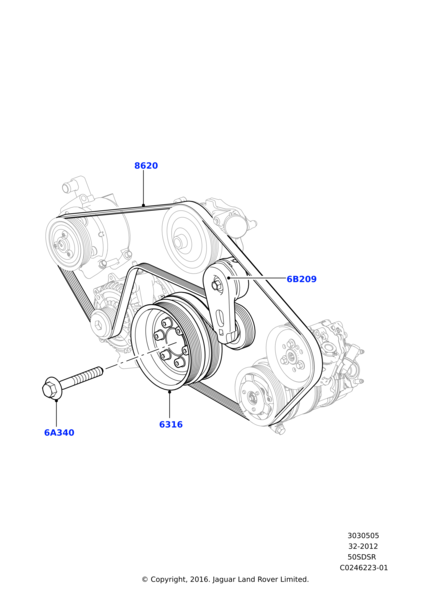 8620

6B209

6A340

6316

3030505
32-2012
50SDSR
C0246223-01

© Copyright, 2016. Jaguar Land Rover Limited.