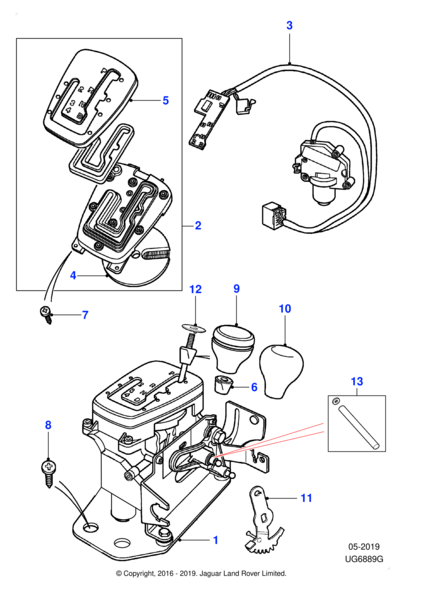 3
5
2
4
7
12
9
10
6
13
8
11
1
05-2019
UG6889G
© Copyright, 2016 - 2019. Jaguar Land Rover Limited.