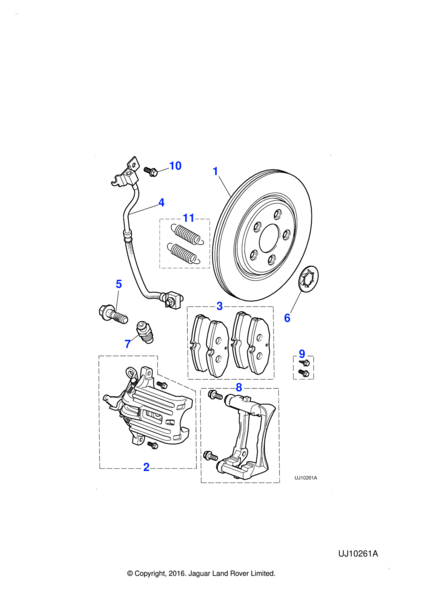 10
1
4
11
5
3
6
7
9
8
2
UJ10261A

UJ10261A

© Copyright, 2016. Jaguar Land Rover Limited.