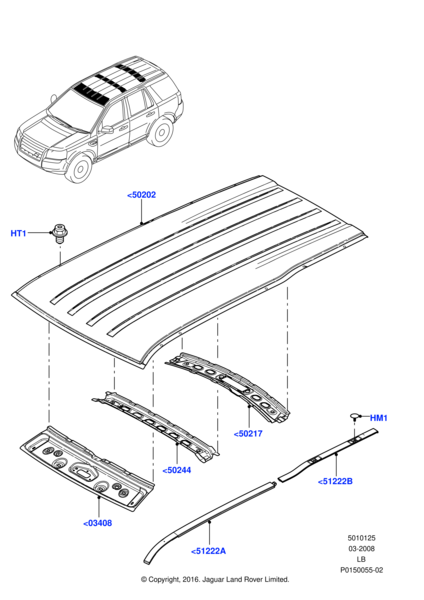 <50202

HT1

HM1

<50217

<50244

<51222B

<03408

<51222A

5010125
03-2008
LB
P0150055-02

© Copyright, 2016. Jaguar Land Rover Limited.