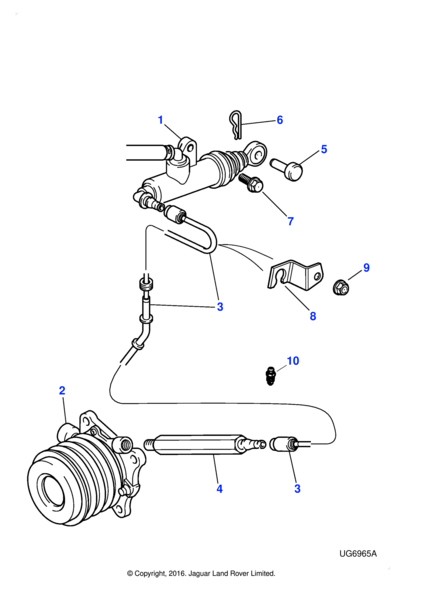 1
6
5
7
9
3
8
10
2
4
3
UG6965A
© Copyright, 2016. Jaguar Land Rover Limited.