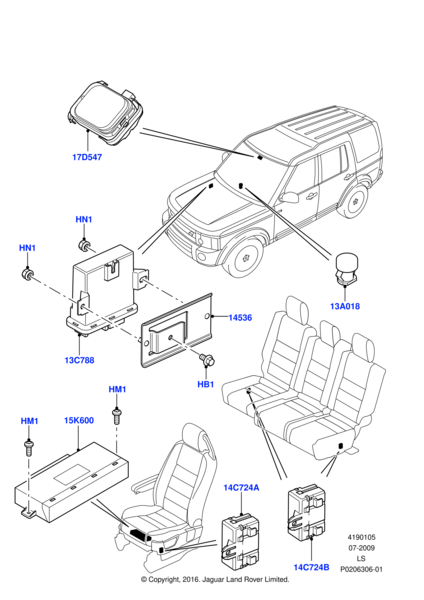 17D547

HN1

HN1

13A018

14536

13C788

HB1

HM1

HM1

15K600

14C724A

14C724B

4190105
07-2009
LS
P0206306-01

© Copyright, 2016. Jaguar Land Rover Limited.