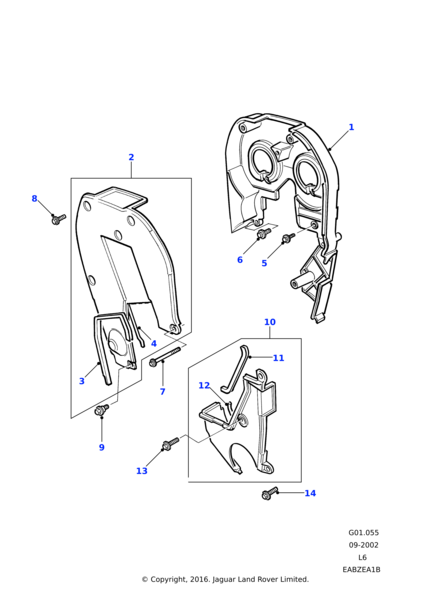 1
2
8
6
5
4
3
7
9
10
11
12
13
14

G01.055
09-2002
L6
EABZEA1B
© Copyright, 2016. Jaguar Land Rover Limited.