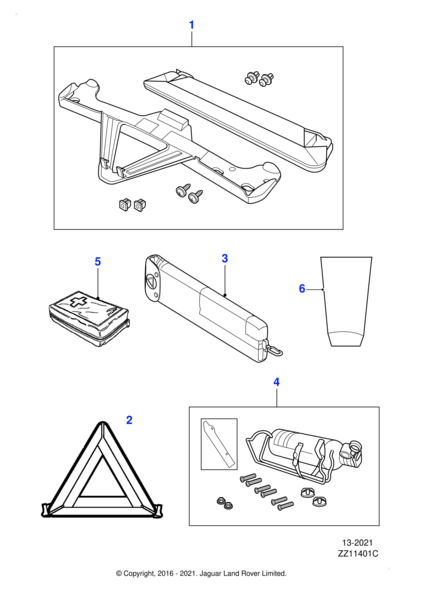 1

5

3

6

4

2

13-2021
ZZ11401C

© Copyright, 2016 - 2021. Jaguar Land Rover Limited.