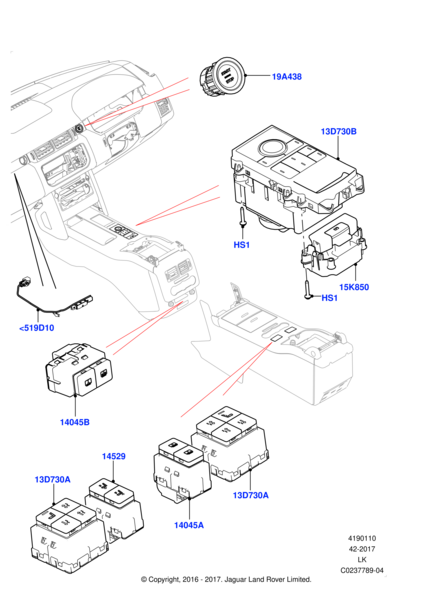 19A438

13D730B

HS1

15K850

HS1

<519D10

14045B

14529

13D730A

14045A

13D730A

4190110
42-2017
LK
C0237789-04

© Copyright, 2016 - 2017. Jaguar Land Rover Limited.