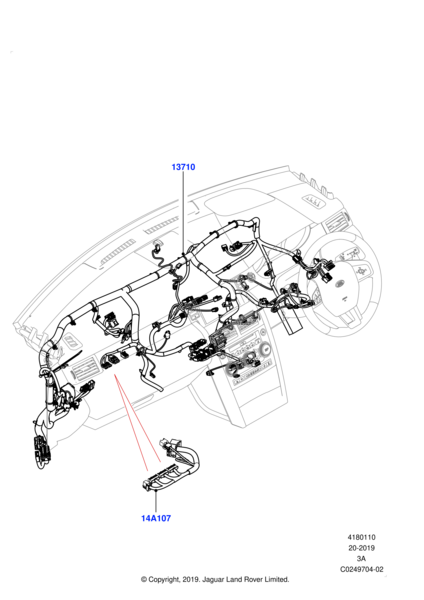 13710

14A107

4180110
20-2019
3A
C0249704-02

© Copyright, 2019. Jaguar Land Rover Limited.