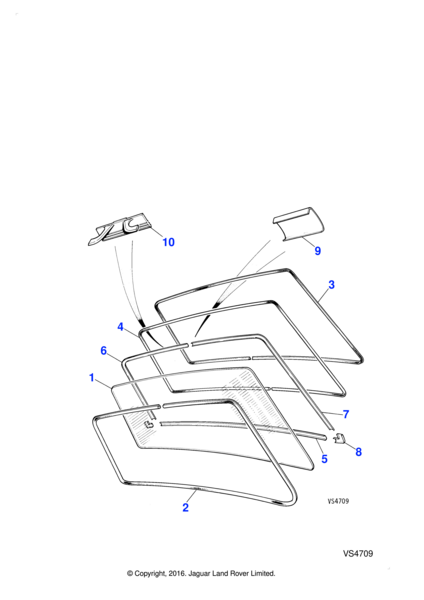 10
9
3
4
6
1
7
8
5
2
VS4709

VS4709

© Copyright, 2016. Jaguar Land Rover Limited.