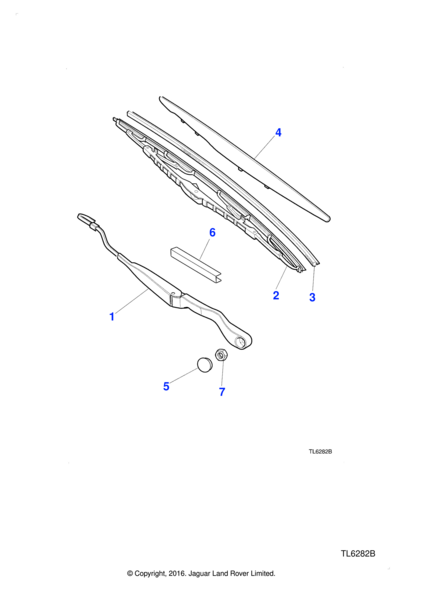 4

6

2

3

1

5

7

TL6282B

TL6282B

© Copyright, 2016. Jaguar Land Rover Limited.