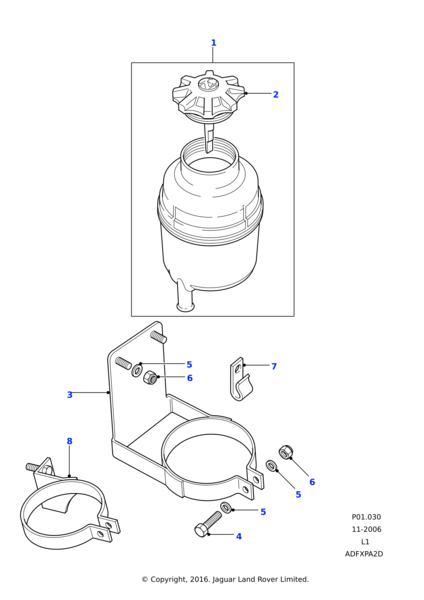 1
2
5
6
7
3
8
6
5
5
4

P01.030
11-2006
L1
ADFXPA2D

© Copyright, 2016. Jaguar Land Rover Limited.