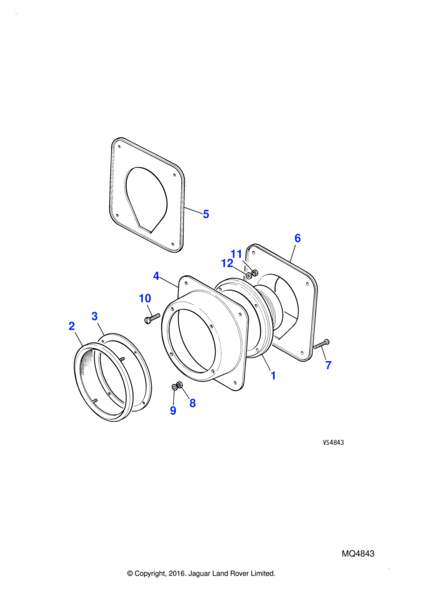 5
6
11
12
4
10
2
3
7
1
9
8
VS4843
MQ4843
© Copyright, 2016. Jaguar Land Rover Limited.