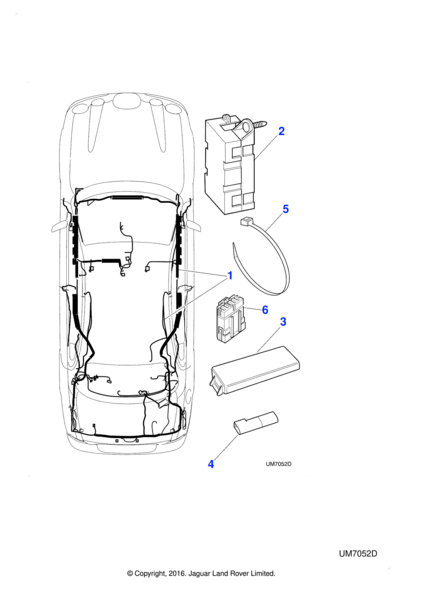 2
5
1
6
3
4
UM7052D

UM7052D

© Copyright, 2016. Jaguar Land Rover Limited.