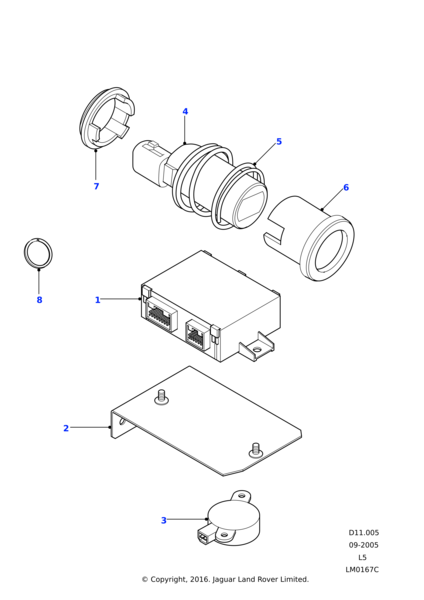 4
5
7
6
8
1
2
3

D11.005
09-2005
L5
LM0167C

© Copyright, 2016. Jaguar Land Rover Limited.