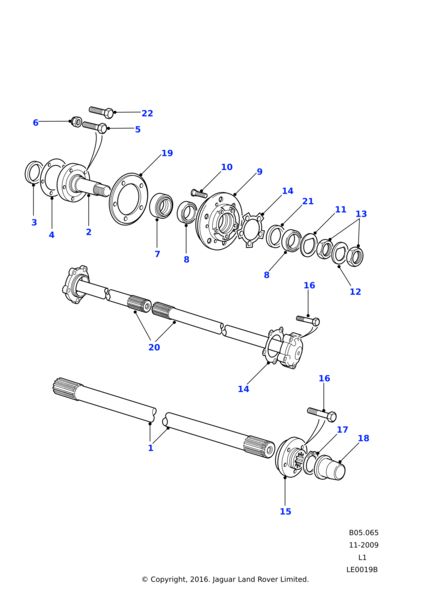 22
6
5
19
10
9
14
21
11
13
3
4
2
7
8
8
12
16
20
14
16
17
18
1
15
B05.065
11-2009
L1
LE0019B
© Copyright, 2016. Jaguar Land Rover Limited.