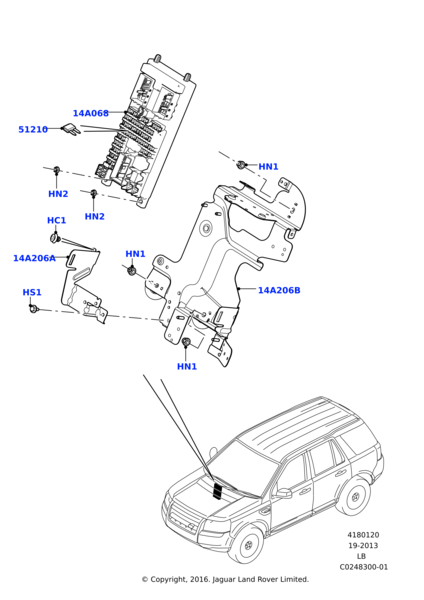 14A068
51210
HN1
HN2
HN2
HC1
14A206A
HN1
14A206B
HS1
HN1
4180120
19-2013
LB
C0248300-01
© Copyright, 2016. Jaguar Land Rover Limited.