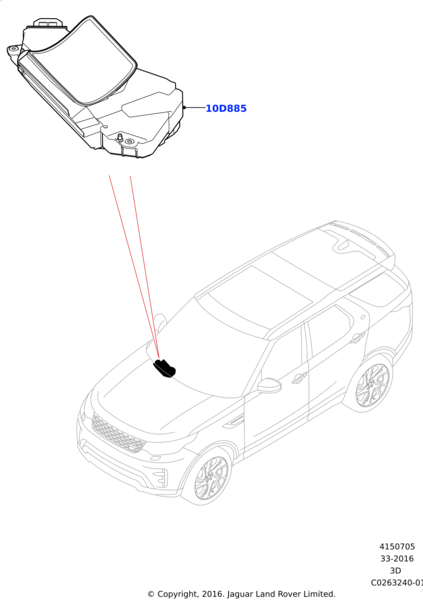 10D885

4150705
33-2016
3D
C0263240-01

© Copyright, 2016. Jaguar Land Rover Limited.