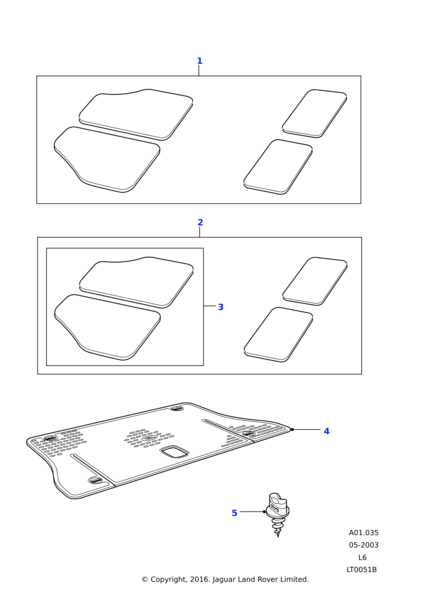 1

2

3

4

5

A01.035
05-2003
L6
LT0051B

© Copyright, 2016. Jaguar Land Rover Limited.