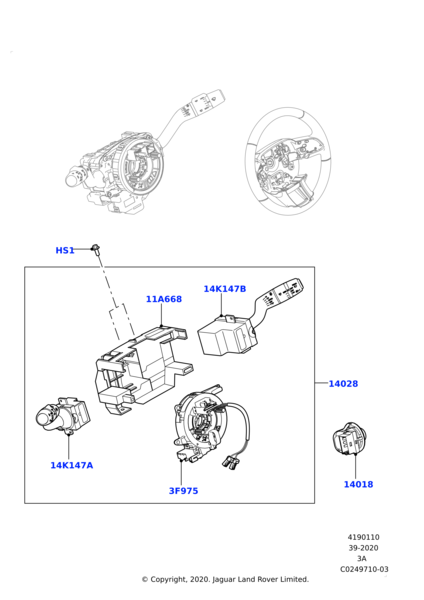 HS1
11A668
14K147B
14028
14K147A
3F975
14018

4190110
39-2020
3A
C0249710-03
© Copyright, 2020. Jaguar Land Rover Limited.