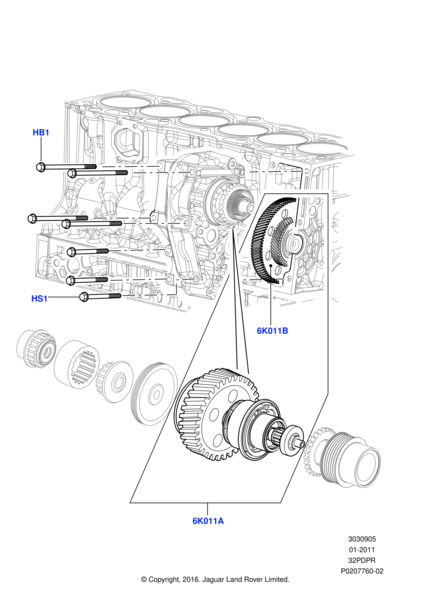 HB1

HS1

6K011B

6K011A

3030905
01-2011
32PDPR
P0207760-02

© Copyright, 2016. Jaguar Land Rover Limited.